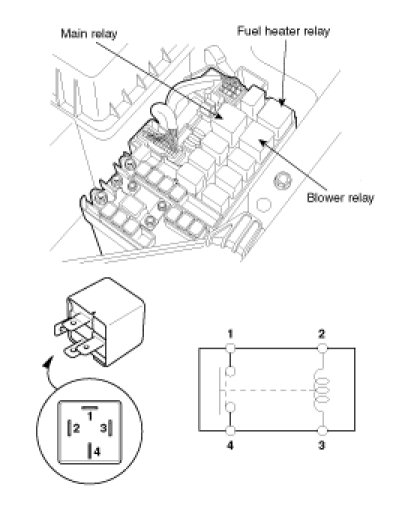 Main relay
Fuel heater relay
Blower relay

1
2
3
4

1
2
4
3