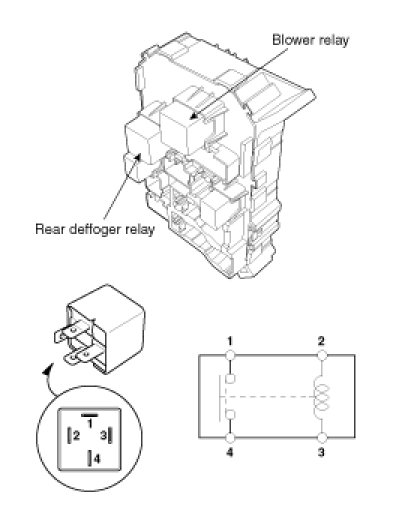 Blower relay

Rear deffoger relay

1
2 3
4

1 2
4 3