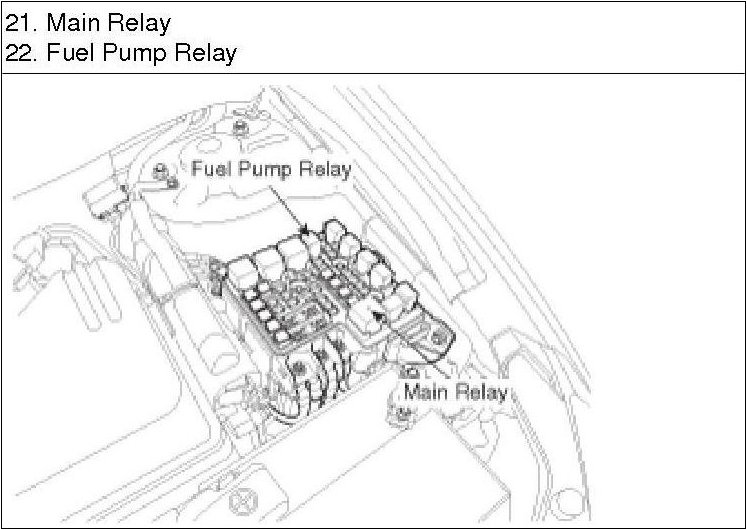 21. Main Relay
22. Fuel Pump Relay

Fuel Pump Relay

Main Relay