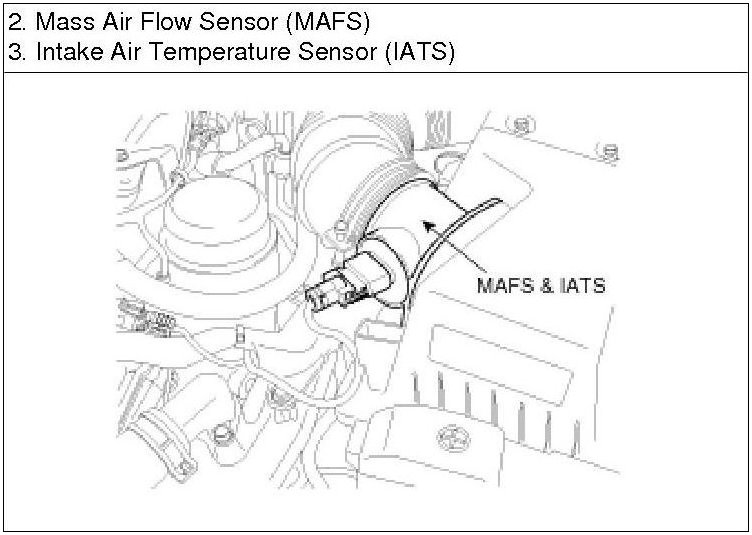 2. Mass Air Flow Sensor (MAFS)
3. Intake Air Temperature Sensor (IATS)

MAFS & IATS