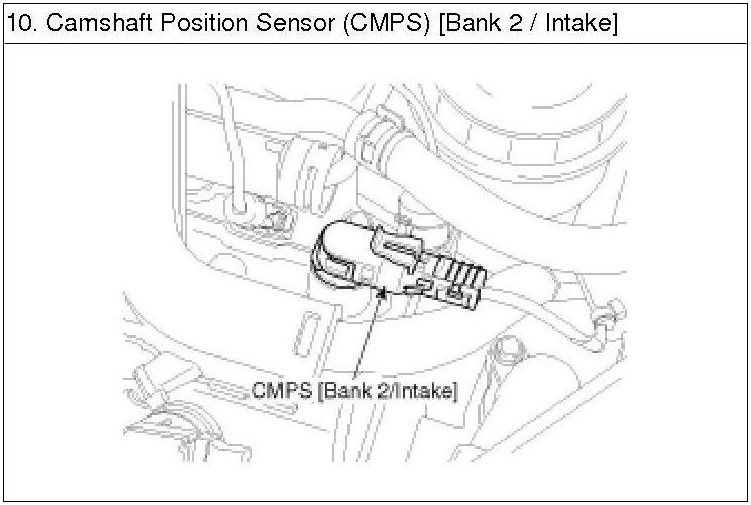 10. Camshaft Position Sensor (CMPS) [Bank 2 / Intake]

CMPS [Bank 2/Intake]