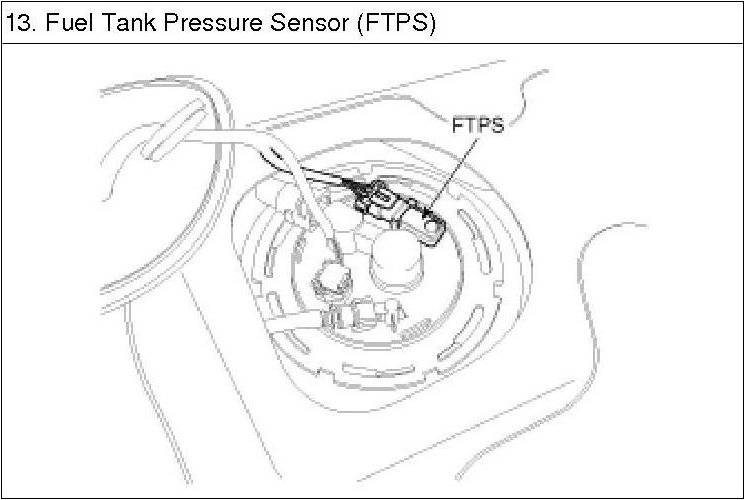 13. Fuel Tank Pressure Sensor (FTPS)

FTPS