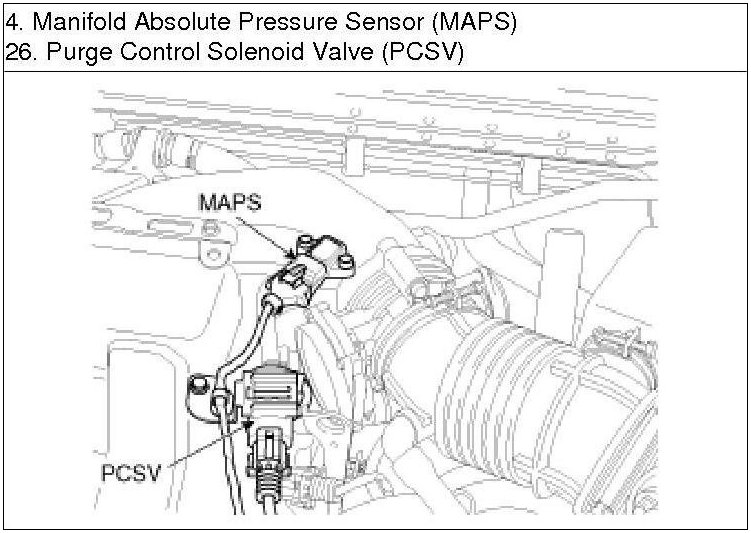 4. Manifold Absolute Pressure Sensor (MAPS)
26. Purge Control Solenoid Valve (PCSV)

MAPS

PCSV