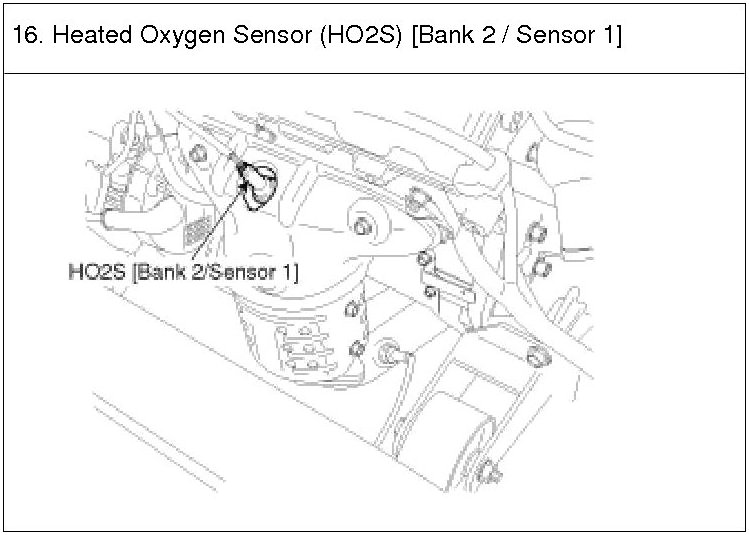 16. Heated Oxygen Sensor (HO2S) [Bank 2 / Sensor 1]

HO2S [Bank 2/Sensor 1]