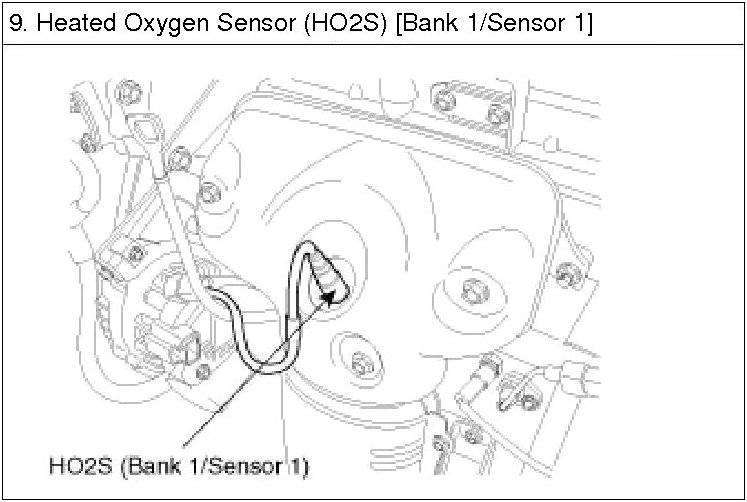 9. Heated Oxygen Sensor (HO2S) [Bank 1/Sensor 1]

HO2S (Bank 1/Sensor 1)