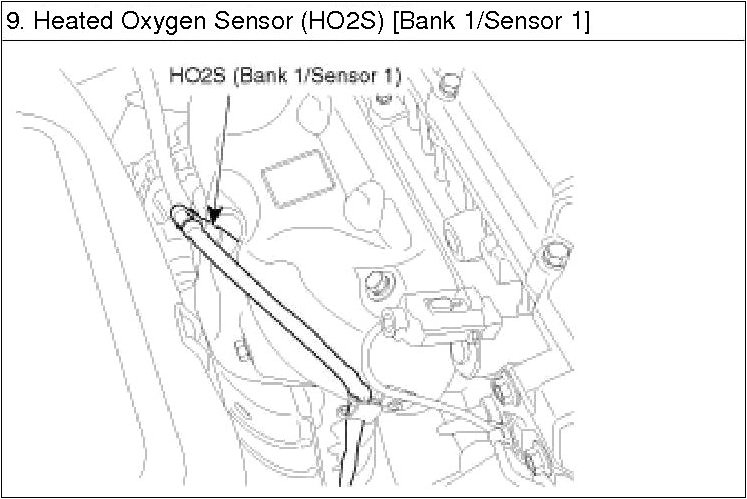 9. Heated Oxygen Sensor (HO2S) [Bank 1/Sensor 1]

HO2S (Bank 1/Sensor 1)