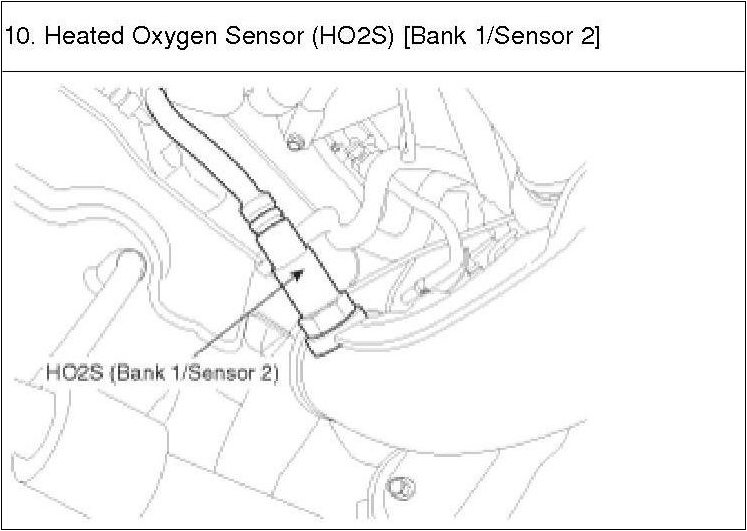 10. Heated Oxygen Sensor (HO2S) [Bank 1/Sensor 2]

HO2S (Bank 1/Sensor 2)