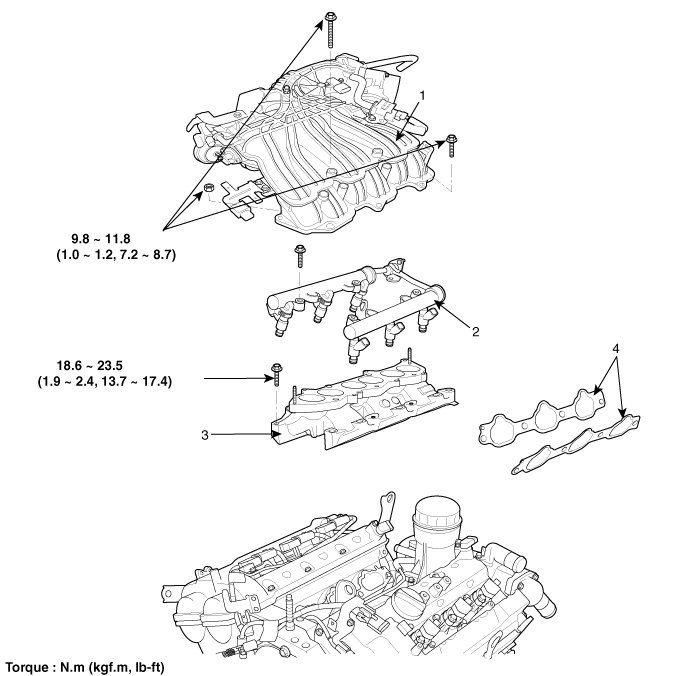 1

9.8 ~ 11.8
(1.0 ~ 1.2, 7.2 ~ 8.7)

2

18.6 ~ 23.5
(1.9 ~ 2.4, 13.7 ~ 17.4)

4

3

Torque : N.m (kgf.m, lb-ft)