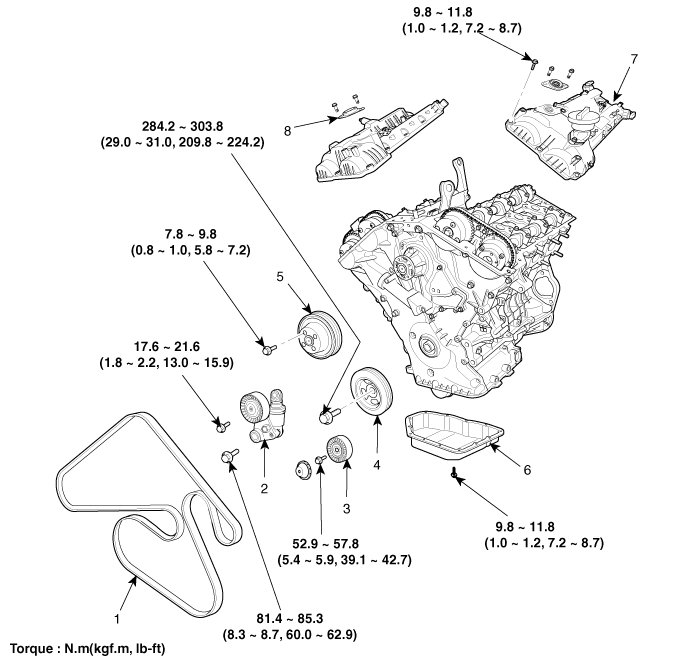 9.8 ~ 11.8
(1.0 ~ 1.2, 7.2 ~ 8.7)

7

8

284.2 ~ 303.8
(29.0 ~ 31.0, 209.8 ~ 224.2)

7.8 ~ 9.8
(0.8 ~ 1.0, 5.8 ~ 7.2)

5

17.6 ~ 21.6
(1.8 ~ 2.2, 13.0 ~ 15.9)

2

4

3

6

9.8 ~ 11.8
(1.0 ~ 1.2, 7.2 ~ 8.7)

52.9 ~ 57.8
(5.4 ~ 5.9, 39.1 ~ 42.7)

1

81.4 ~ 85.3
(8.3 ~ 8.7, 60.0 ~ 62.9)

Torque : N.m(kgf.m, lb-ft)