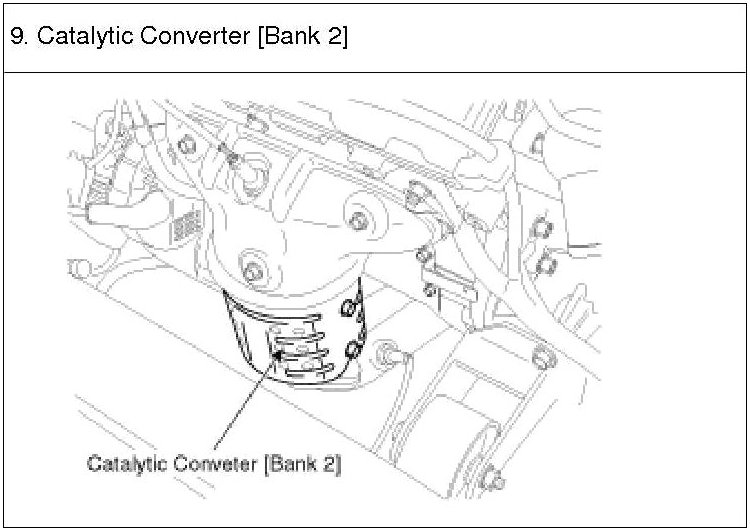 9. Catalytic Converter [Bank 2]

Catalytic Conveter [Bank 2]