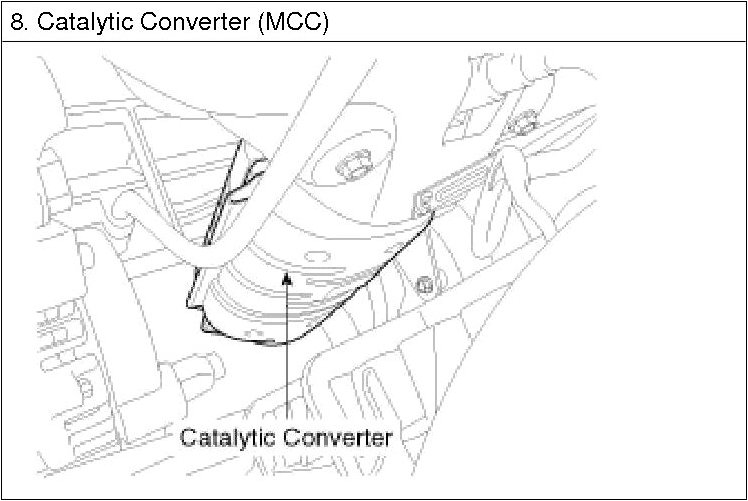 8. Catalytic Converter (MCC)

Catalytic Converter