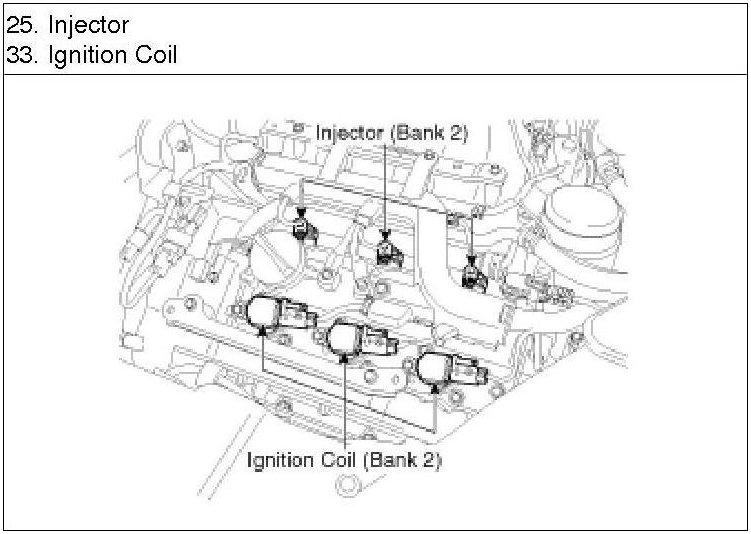 25. Injector
33. Ignition Coil

Injector (Bank 2)

Ignition Coil (Bank 2)