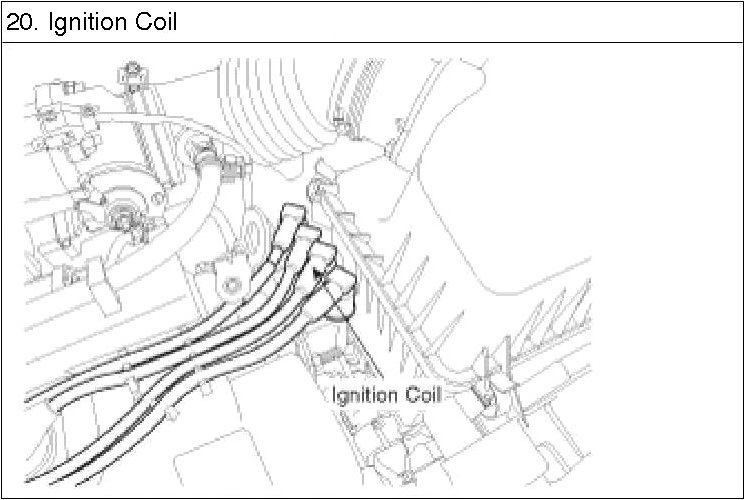 20. Ignition Coil

Ignition Coil