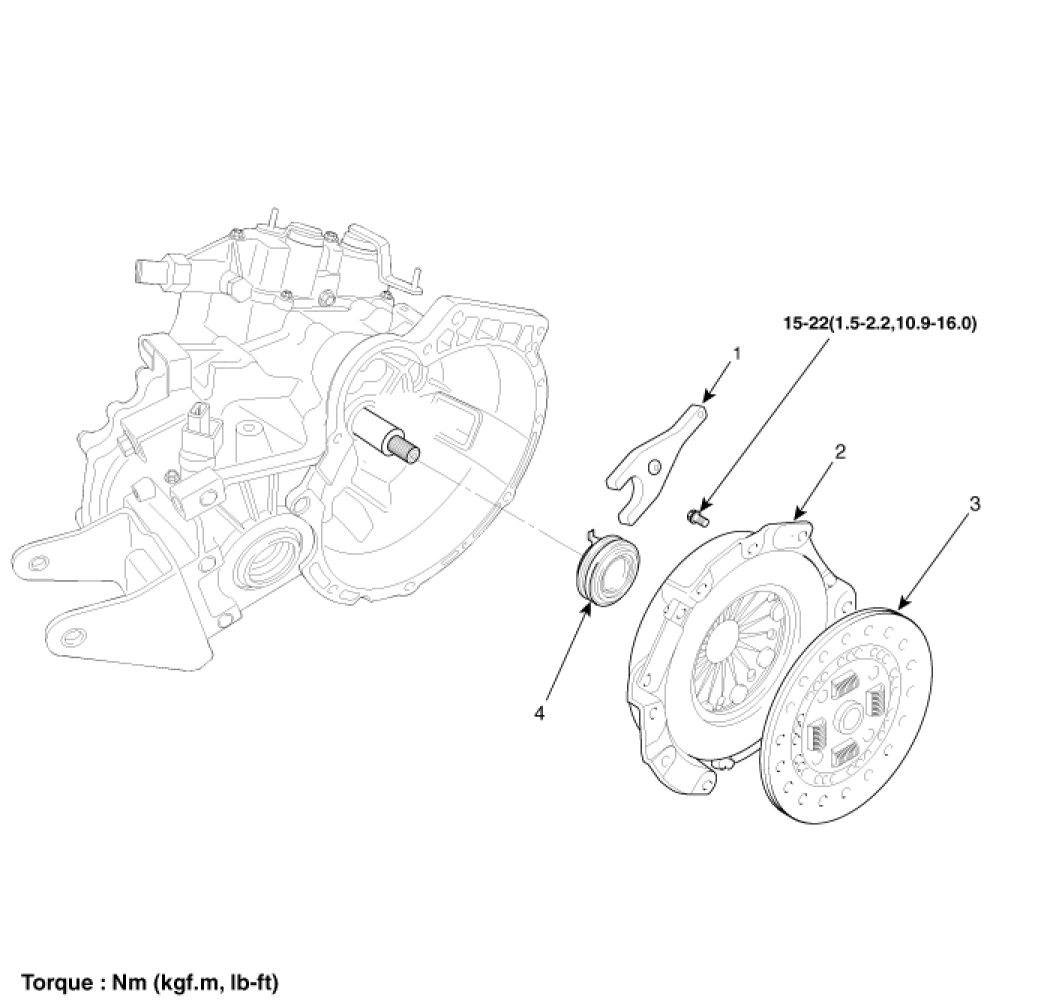 15-22(1.5-2.2,10.9-16.0)

1

2

3

4

Torque : Nm (kgf.m, lb-ft)