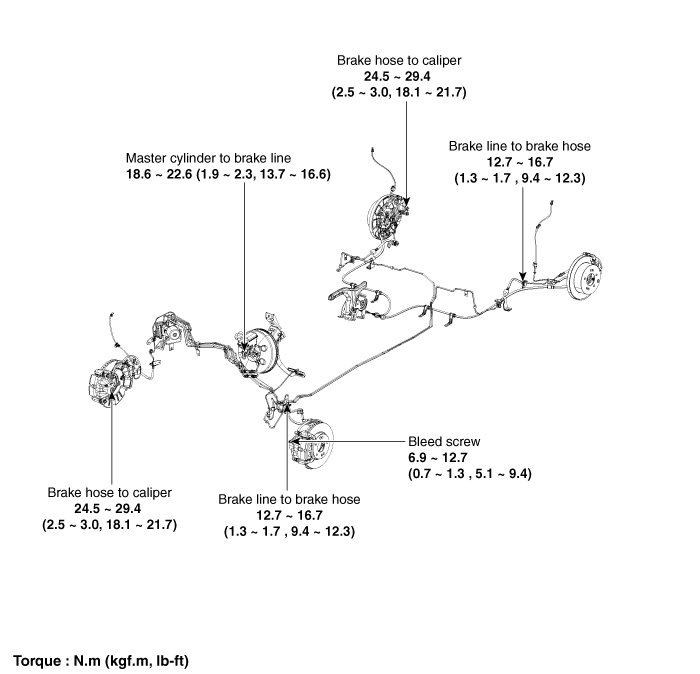 Brake hose to caliper
24.5 ~ 29.4
(2.5 ~ 3.0, 18.1 ~ 21.7)

Master cylinder to brake line
18.6 ~ 22.6 (1.9 ~ 2.3, 13.7 ~ 16.6)

Brake line to brake hose
12.7 ~ 16.7
(1.3 ~ 1.7 , 9.4 ~ 12.3)

Bleed screw
6.9 ~ 12.7
(0.7 ~ 1.3 , 5.1 ~ 9.4)

Brake hose to caliper
24.5 ~ 29.4
(2.5 ~ 3.0, 18.1 ~ 21.7)

Brake line to brake hose
12.7 ~ 16.7
(1.3 ~ 1.7 , 9.4 ~ 12.3)

Torque : N.m (kgf.m, lb-ft)