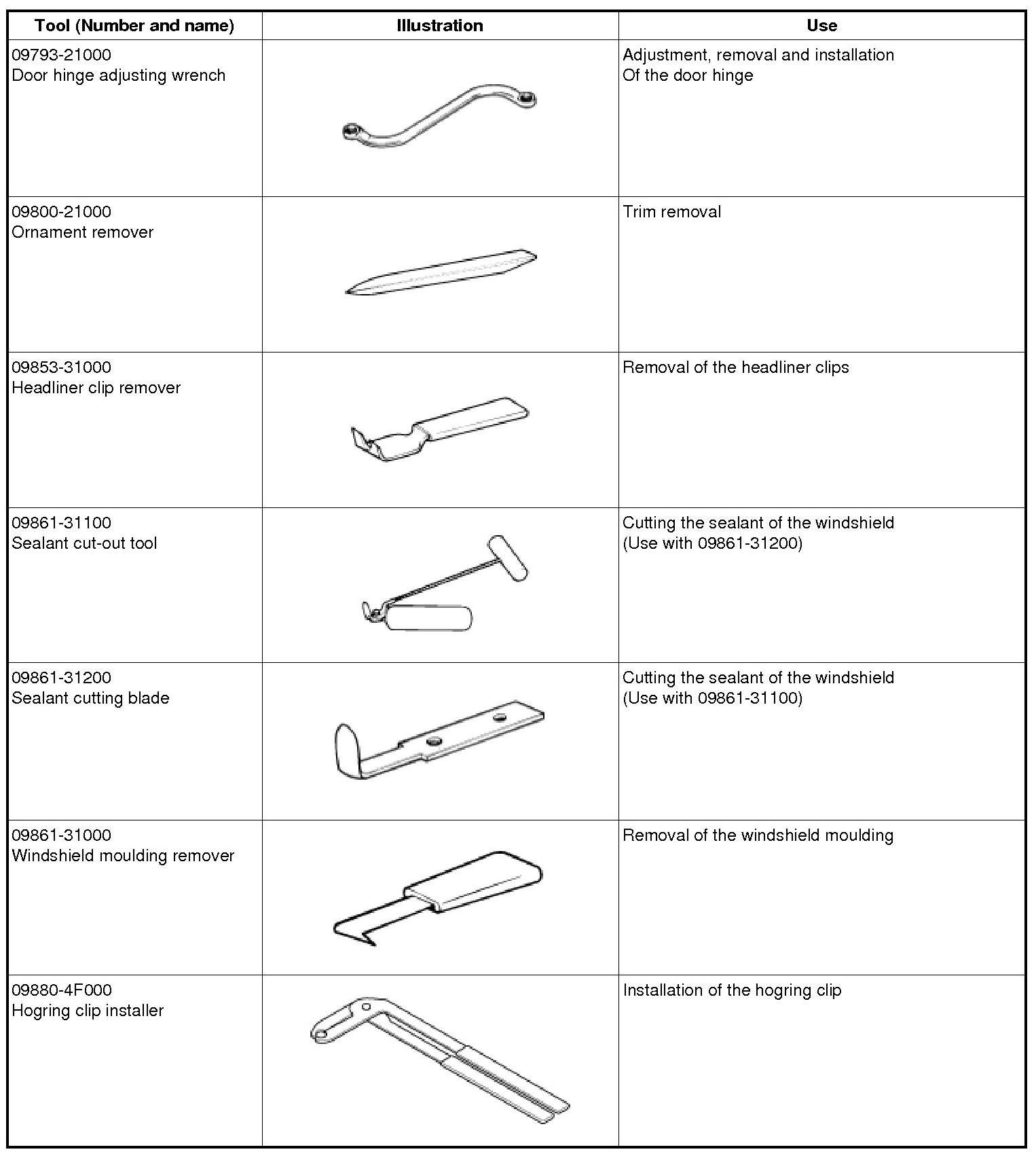 | Tool (Number and name) | Illustration | Use |
|---|---|---|
| 09793-21000 Door hinge adjusting wrench | | Adjustment, removal and installation Of the door hinge |
| 09800-21000 Ornament remover | | Trim removal |
| 09853-31000 Headliner clip remover | | Removal of the headliner clips |
| 09861-31100 Sealant cut-out tool | | Cutting the sealant of the windshield (Use with 09861-31200) |
| 09861-31200 Sealant cutting blade | | Cutting the sealant of the windshield (Use with 09861-31100) |
| 09861-31000 Windshield moulding remover | | Removal of the windshield moulding |
| 09880-4F000 Hogring clip installer | | Installation of the hogring clip |