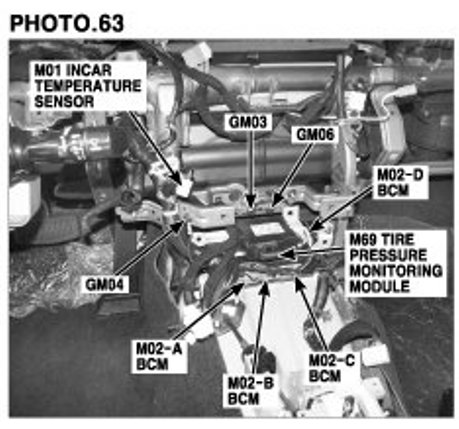 PHOTO.63

M01 INCAR TEMPERATURE SENSOR

GM03

GM06

M02-D BCM

M69 TIRE PRESSURE MONITORING MODULE

GM04

M02-A BCM

M02-B BCM

M02-C BCM