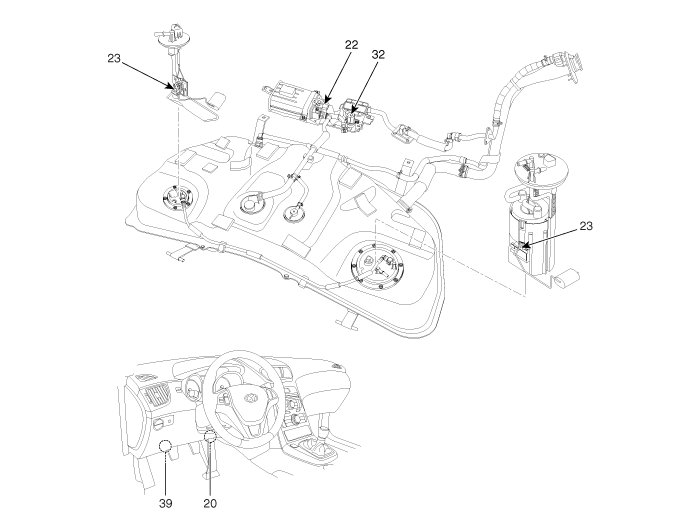 23
22
32
23
39
20