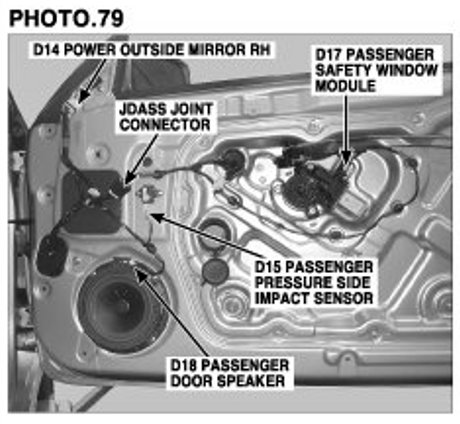 PHOTO.79

D14 POWER OUTSIDE MIRROR RH

D17 PASSENGER SAFETY WINDOW MODULE

JDASS JOINT CONNECTOR

D15 PASSENGER PRESSURE SIDE IMPACT SENSOR

D18 PASSENGER DOOR SPEAKER