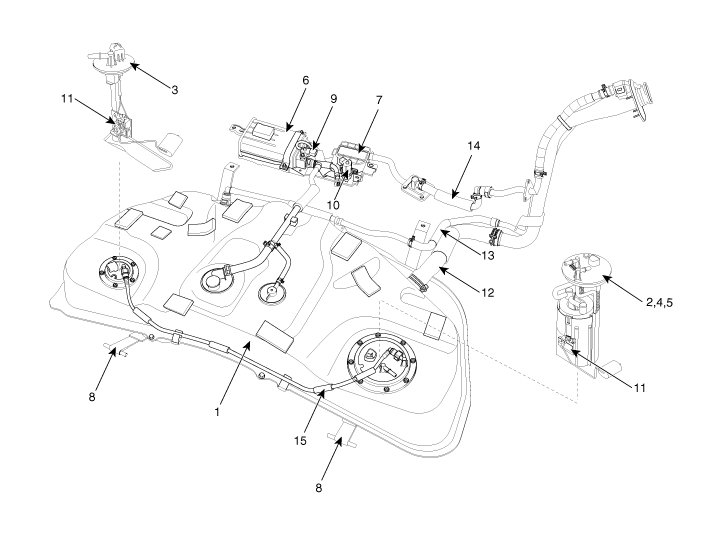 3
11
6
9
7
14
10
13
12
2,4,5
11
8
1
15
8