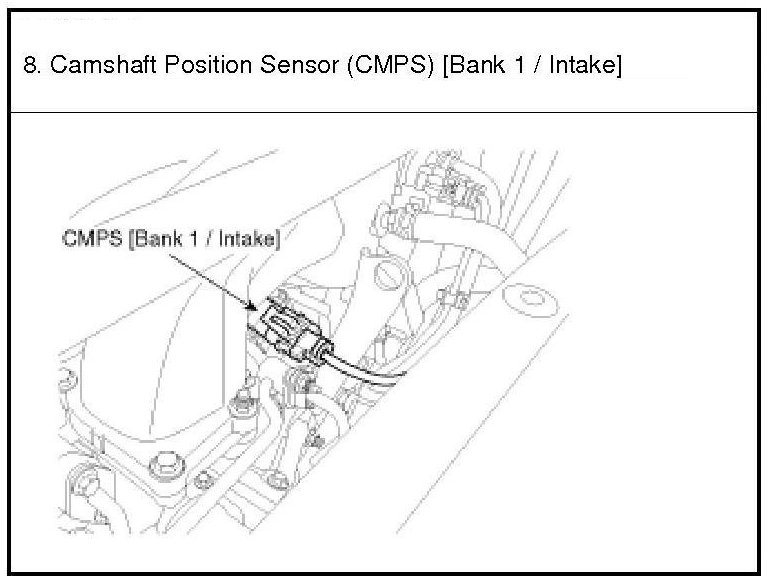 8. Camshaft Position Sensor (CMPS) [Bank 1 / Intake]

CMPS [Bank 1 / Intake]