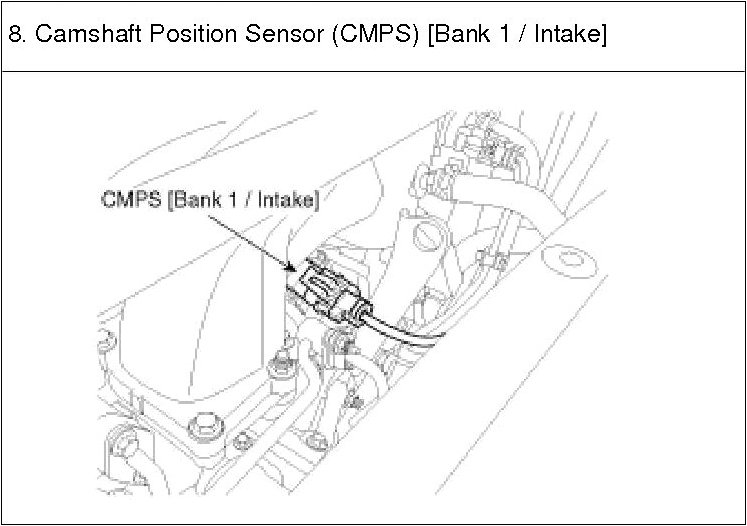 8. Camshaft Position Sensor (CMPS) [Bank 1 / Intake]

CMPS [Bank 1 / Intake]