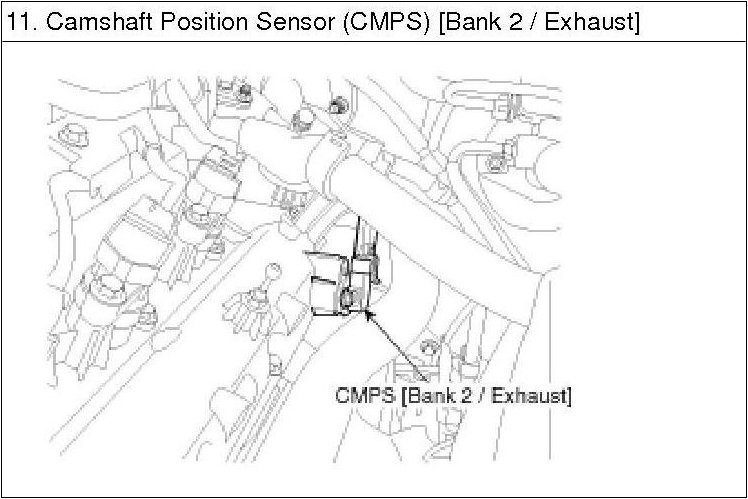 11. Camshaft Position Sensor (CMPS) [Bank 2 / Exhaust]

CMPS [Bank 2 / Exhaust]