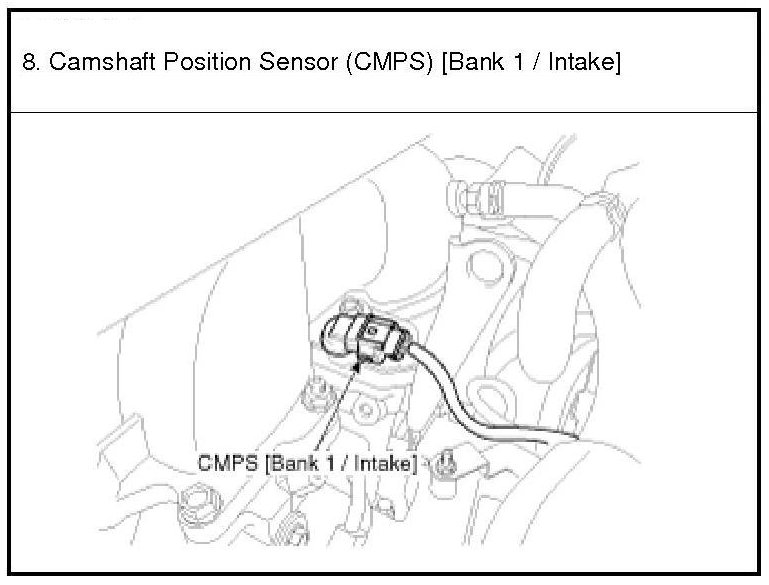 8. Camshaft Position Sensor (CMPS) [Bank 1 / Intake]

CMPS [Bank 1 / Intake]