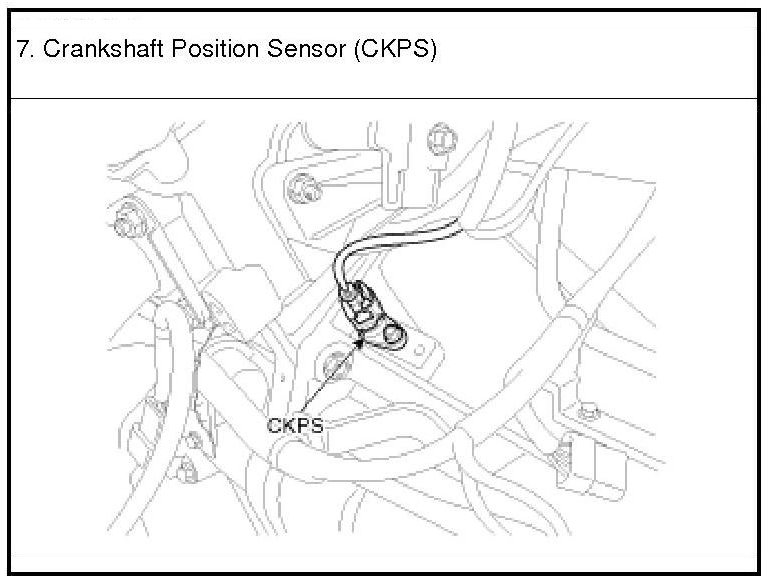 7. Crankshaft Position Sensor (CKPS)

CKPS