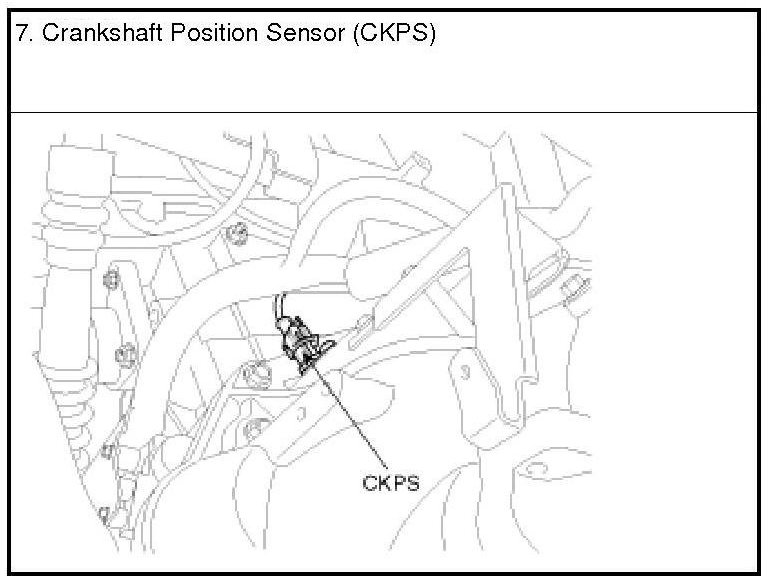 7. Crankshaft Position Sensor (CKPS)

CKPS