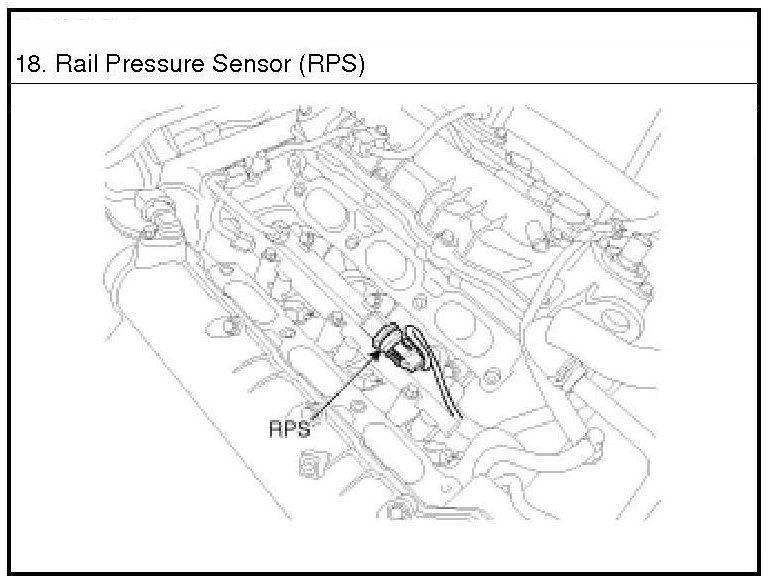 18. Rail Pressure Sensor (RPS)

RPS