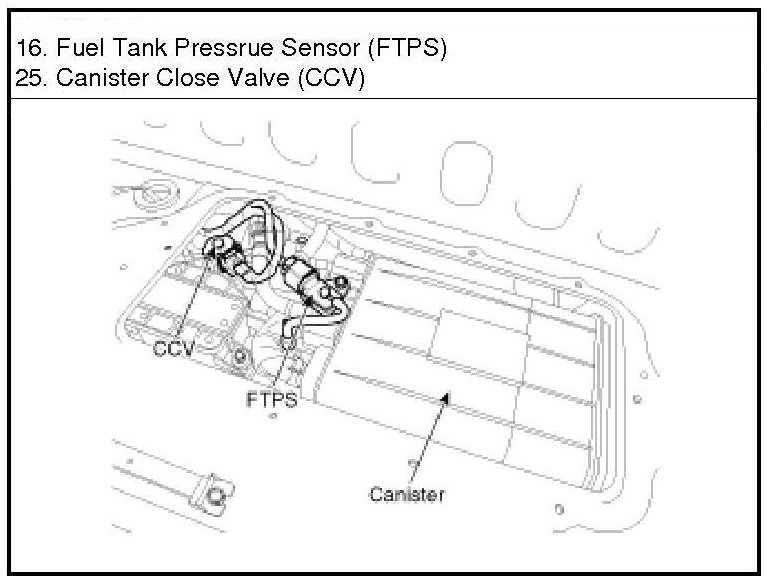 16. Fuel Tank Pressrue Sensor (FTPS)
25. Canister Close Valve (CCV)

CCV
FTPS
Canister