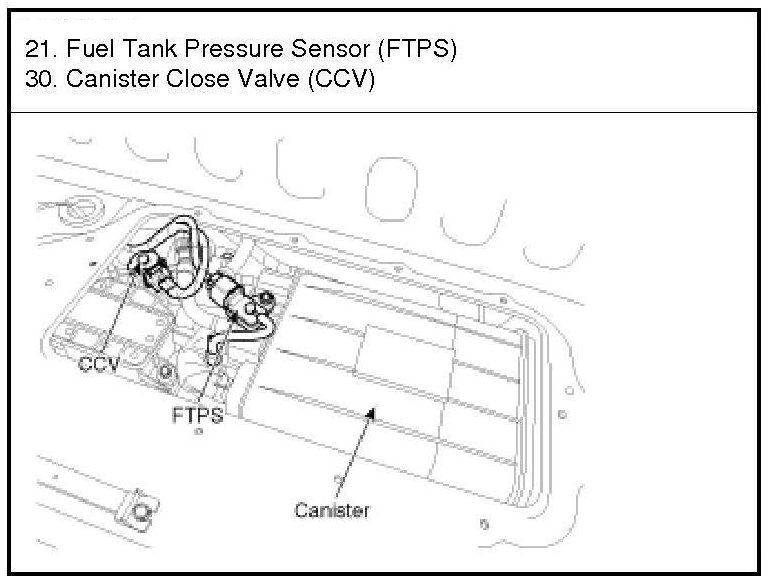 21. Fuel Tank Pressure Sensor (FTPS)
30. Canister Close Valve (CCV)

CCV
FTPS
Canister