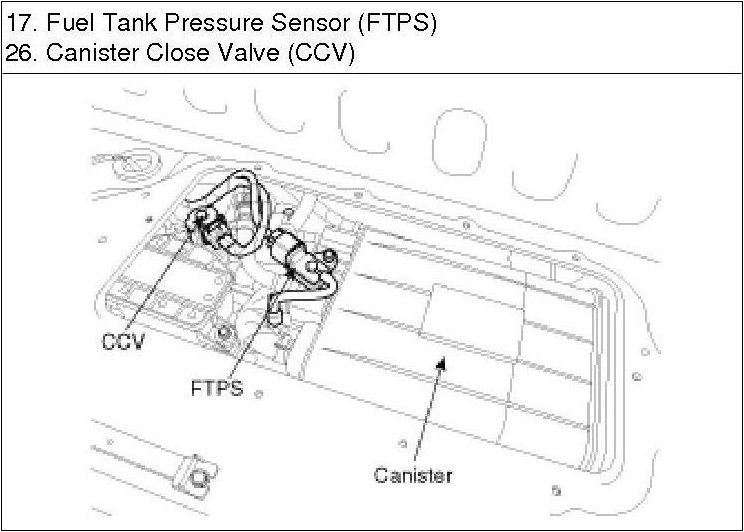 17. Fuel Tank Pressure Sensor (FTPS)
26. Canister Close Valve (CCV)

CCV

FTPS

Canister