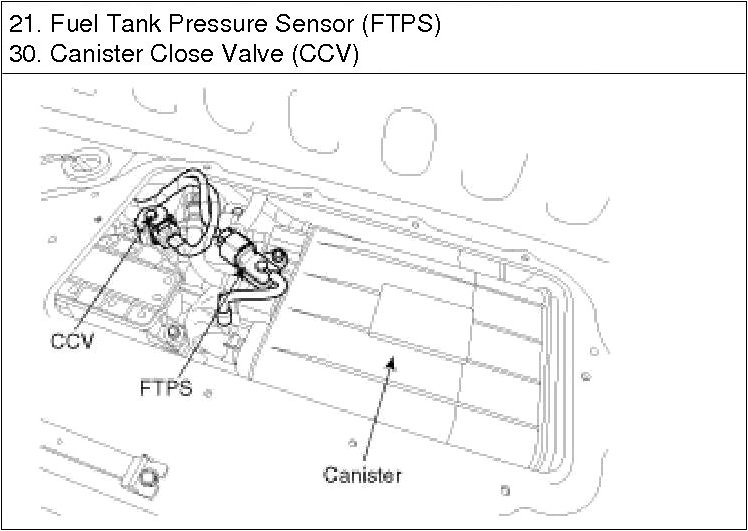 21. Fuel Tank Pressure Sensor (FTPS)
30. Canister Close Valve (CCV)

CCV
FTPS
Canister