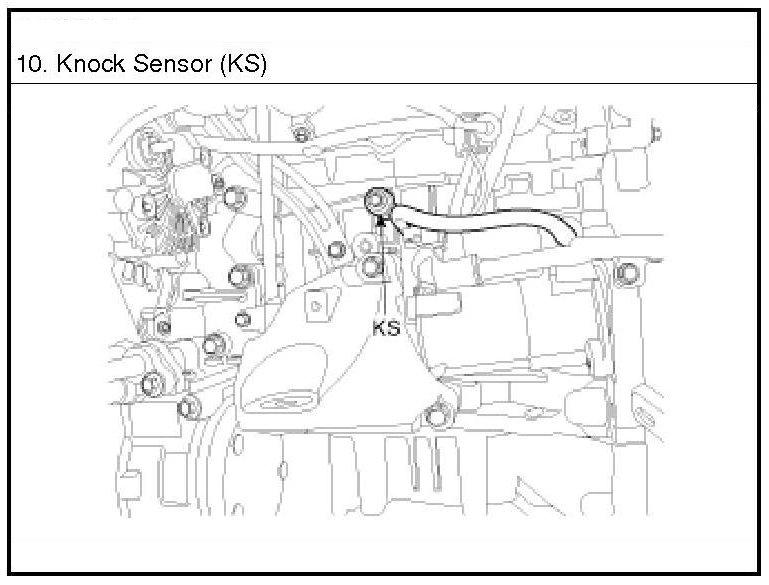 10. Knock Sensor (KS)

KS