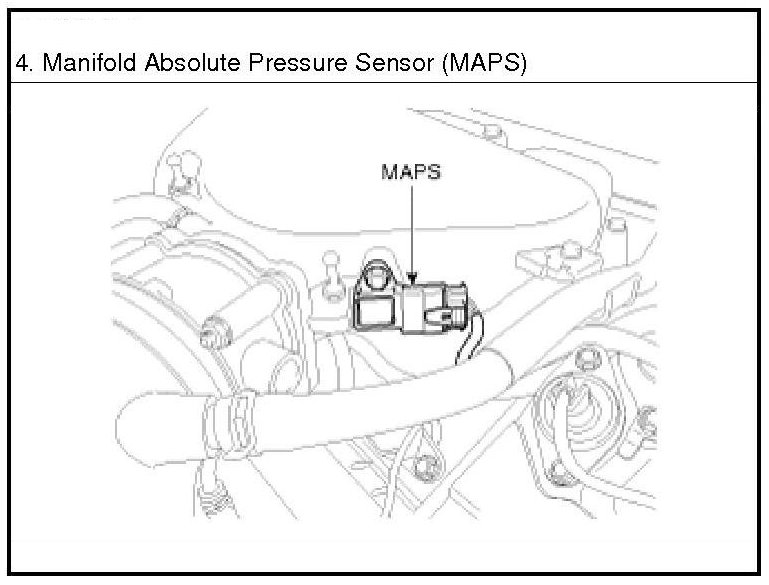 4. Manifold Absolute Pressure Sensor (MAPS)

MAPS