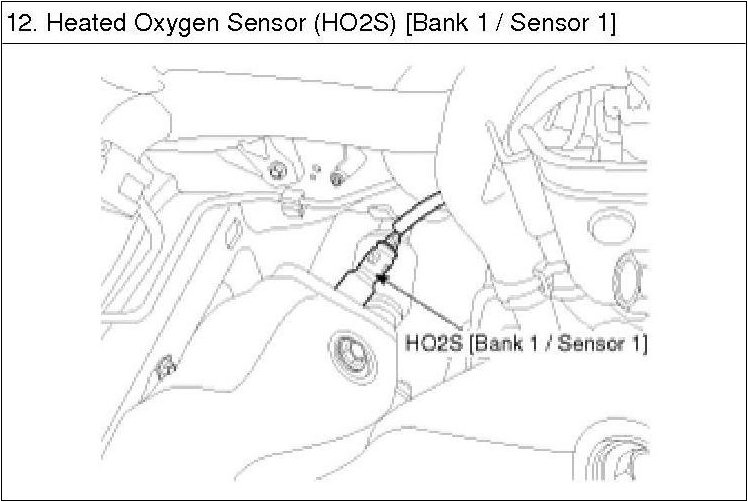 12. Heated Oxygen Sensor (HO2S) [Bank 1 / Sensor 1]

HO2S [Bank 1 / Sensor 1]