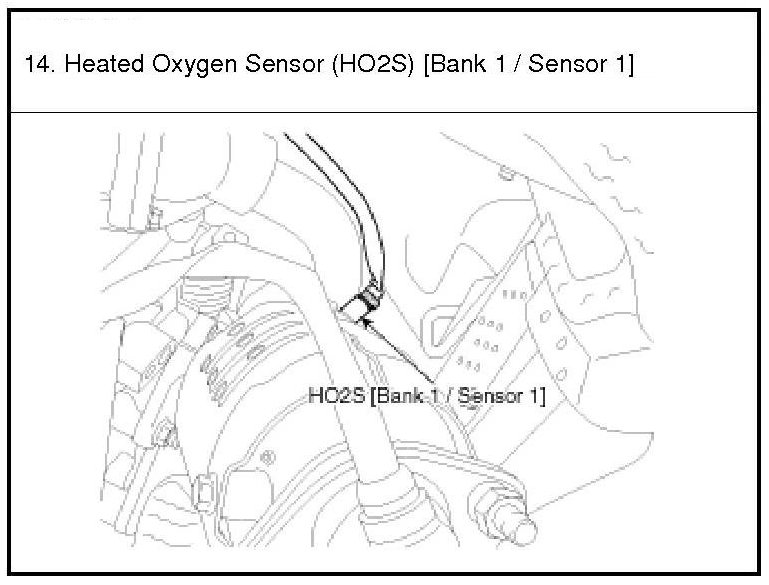 14. Heated Oxygen Sensor (HO2S) [Bank 1 / Sensor 1]

HO2S [Bank 1 / Sensor 1]