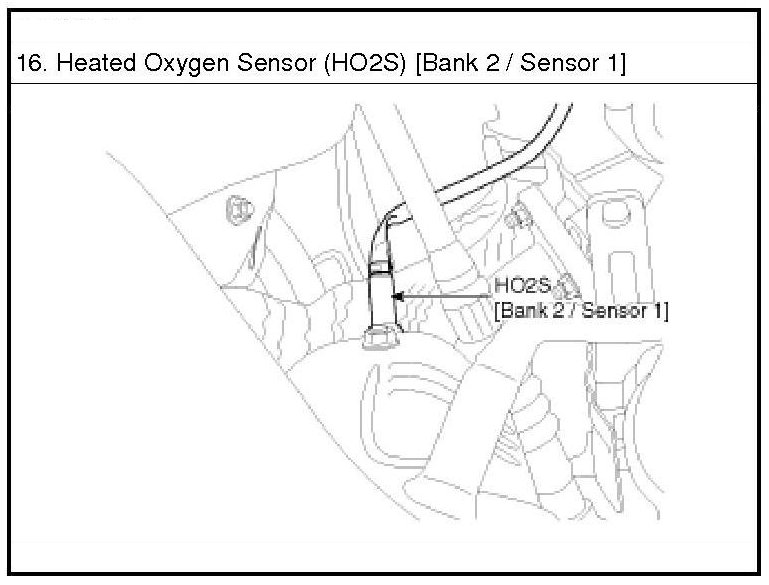 16. Heated Oxygen Sensor (HO2S) [Bank 2 / Sensor 1]

HO2S
[Bank 2 / Sensor 1]