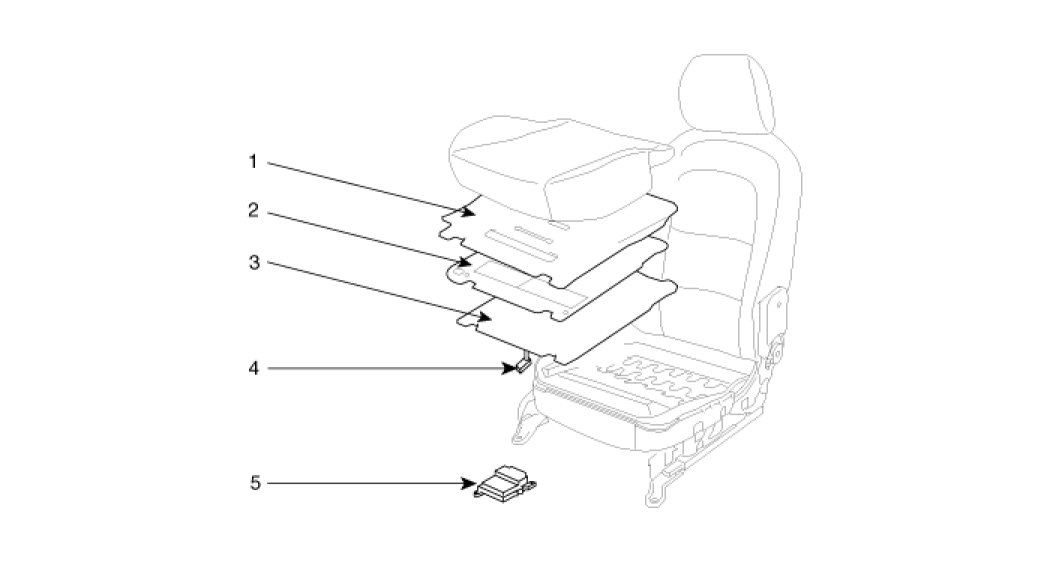 1
2
3
4
5