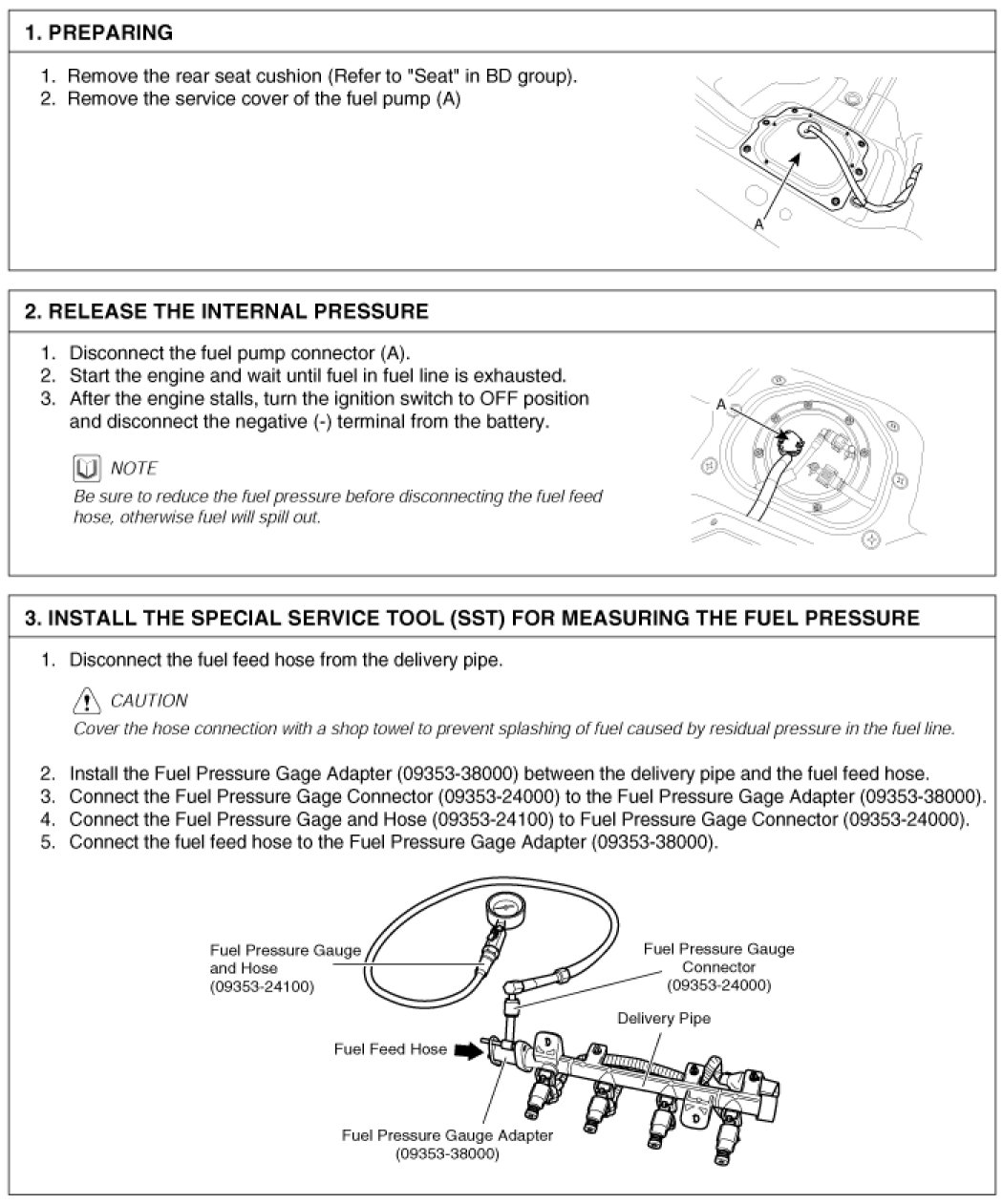 1. PREPARING

1. Remove the rear seat cushion (Refer to "Seat" in BD group).
2. Remove the service cover of the fuel pump (A)

A

2. RELEASE THE INTERNAL PRESSURE

1. Disconnect the fuel pump connector (A).
2. Start the engine and wait until fuel in fuel line is exhausted.
3. After the engine stalls, turn the ignition switch to OFF position and disconnect the negative (-) terminal from the battery.

NOTE
Be sure to reduce the fuel pressure before disconnecting the fuel feed hose, otherwise fuel will spill out.

A

3. INSTALL THE SPECIAL SERVICE TOOL (SST) FOR MEASURING THE FUEL PRESSURE

1. Disconnect the fuel feed hose from the delivery pipe.

CAUTION
Cover the hose connection with a shop towel to prevent splashing of fuel caused by residual pressure in the fuel line.

2. Install the Fuel Pressure Gage Adapter (09353-38000) between the delivery pipe and the fuel feed hose.
3. Connect the Fuel Pressure Gage Connector (09353-24000) to the Fuel Pressure Gage Adapter (09353-38000).
4. Connect the Fuel Pressure Gage and Hose (09353-24100) to Fuel Pressure Gage Connector (09353-24000).
5. Connect the fuel feed hose to the Fuel Pressure Gage Adapter (09353-38000).

Fuel Pressure Gauge and Hose (09353-24100)

Fuel Pressure Gauge Connector (09353-24000)

Delivery Pipe

Fuel Feed Hose

Fuel Pressure Gauge Adapter (09353-38000)