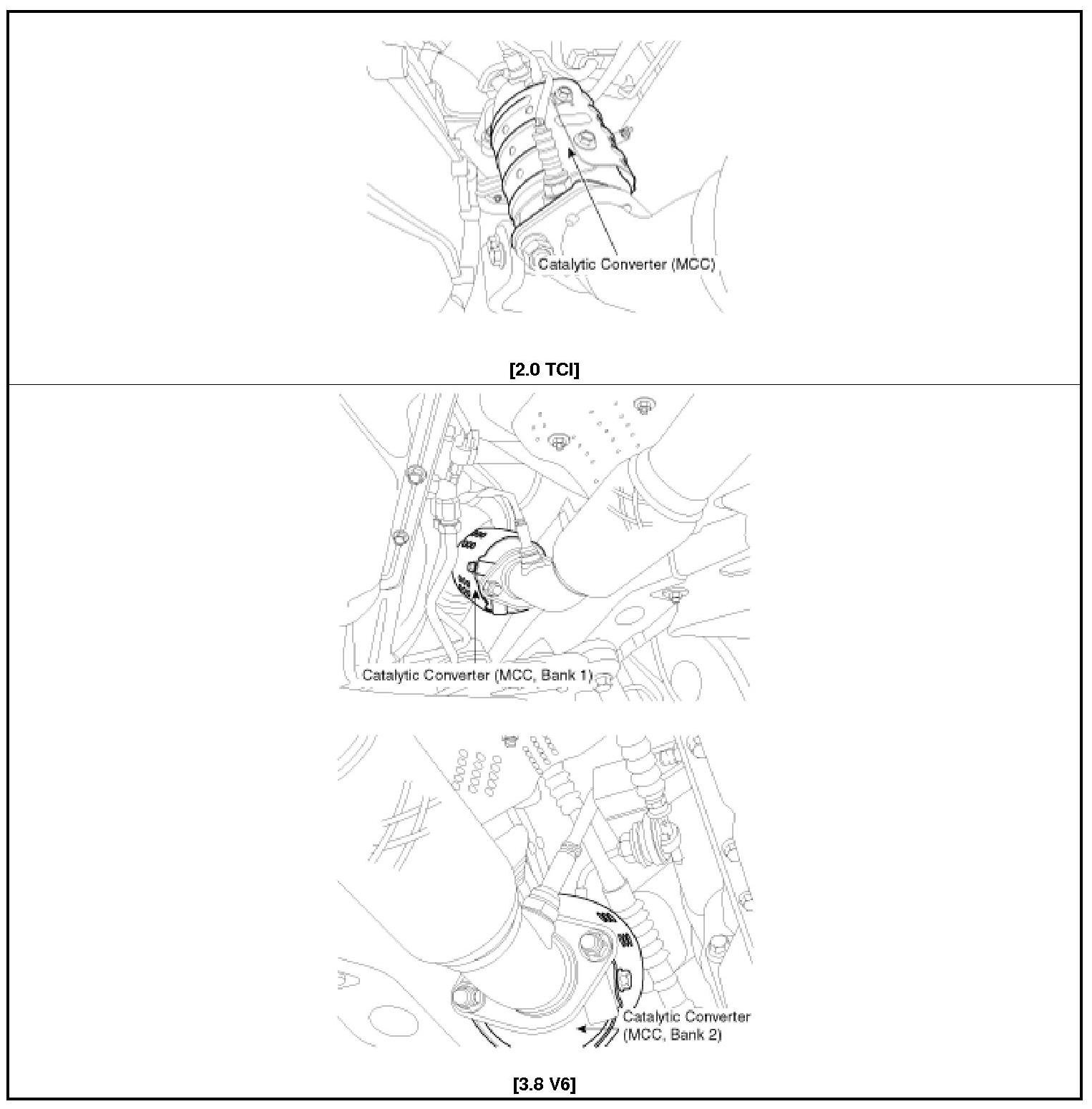 Catalytic Converter (MCC)

[2.0 TCI]

Catalytic Converter (MCC, Bank 1)

Catalytic Converter (MCC, Bank 2)

[3.8 V6]