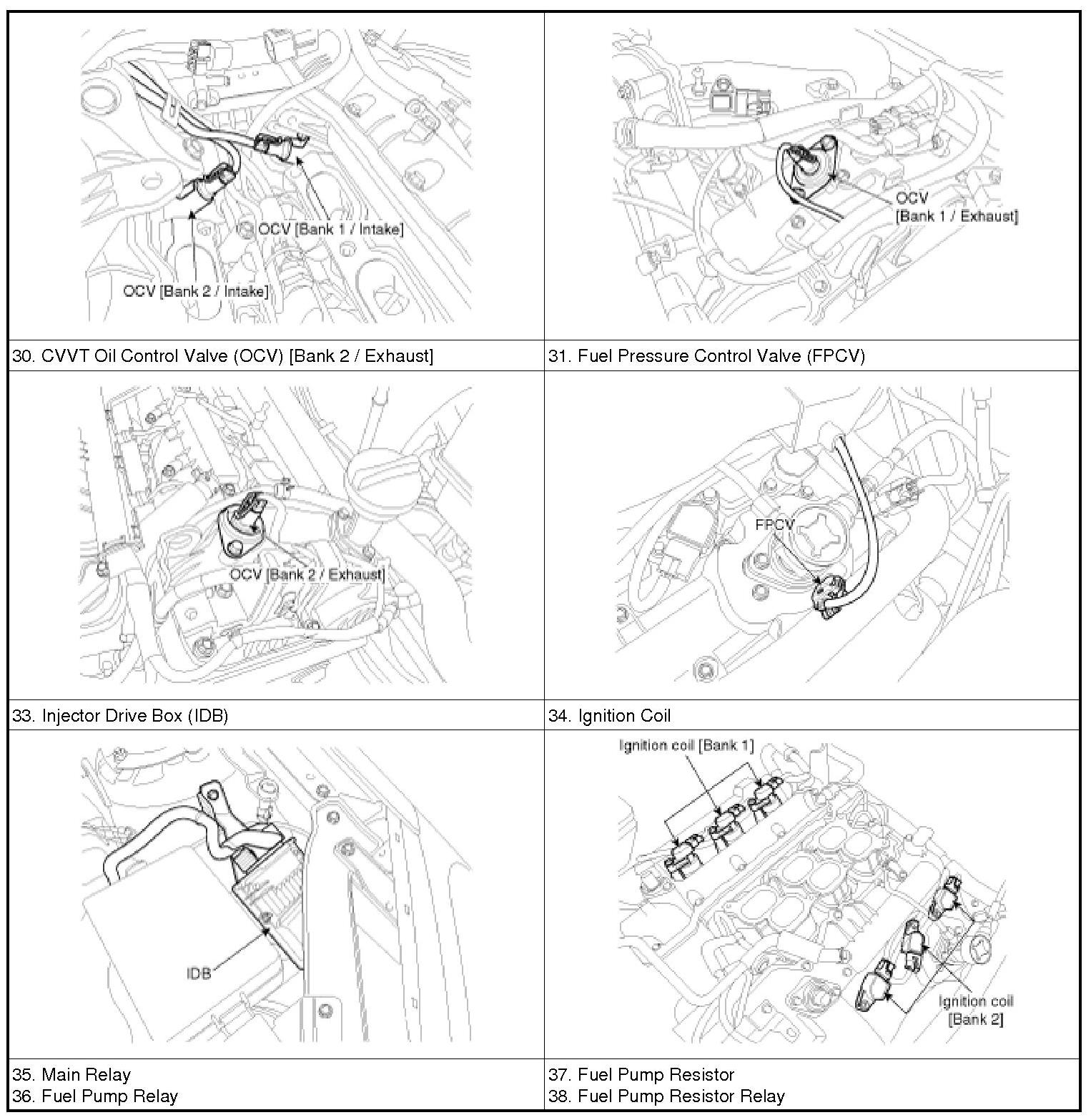 | OCV [Bank 1 / Intake] OCV [Bank 2 / Intake] | OCV [Bank 1 / Exhaust] |
|---|---|
| 30. CVVT Oil Control Valve (OCV) [Bank 2 / Exhaust] | 31. Fuel Pressure Control Valve (FPCV) |
| OCV [Bank 2 / Exhaust] | FPCV |
| 33. Injector Drive Box (IDB) | 34. Ignition Coil |
| IDB | Ignition coil [Bank 1] Ignition coil [Bank 2] |
| 35. Main Relay 36. Fuel Pump Relay | 37. Fuel Pump Resistor 38. Fuel Pump Resistor Relay |