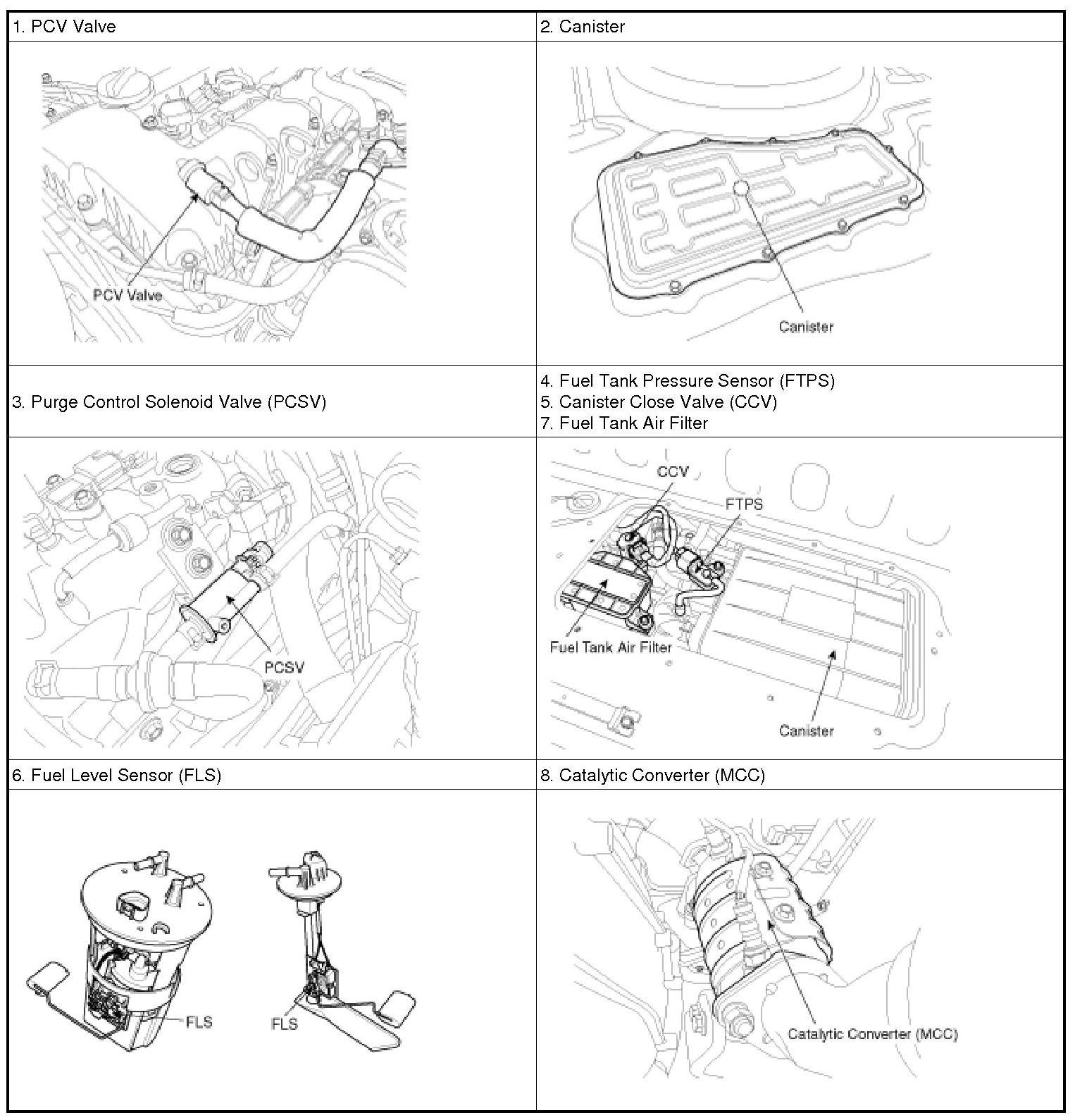 | 1. PCV Valve | 2. Canister |
|---|---|
| PCV Valve | Canister |
| 3. Purge Control Solenoid Valve (PCSV) | 4. Fuel Tank Pressure Sensor (FTPS) 5. Canister Close Valve (CCV) 7. Fuel Tank Air Filter |
| PCSV | CCV FTPS Fuel Tank Air Filter Canister |
| 6. Fuel Level Sensor (FLS) | 8. Catalytic Converter (MCC) |
| FLS FLS | Catalytic Converter (MCC) |