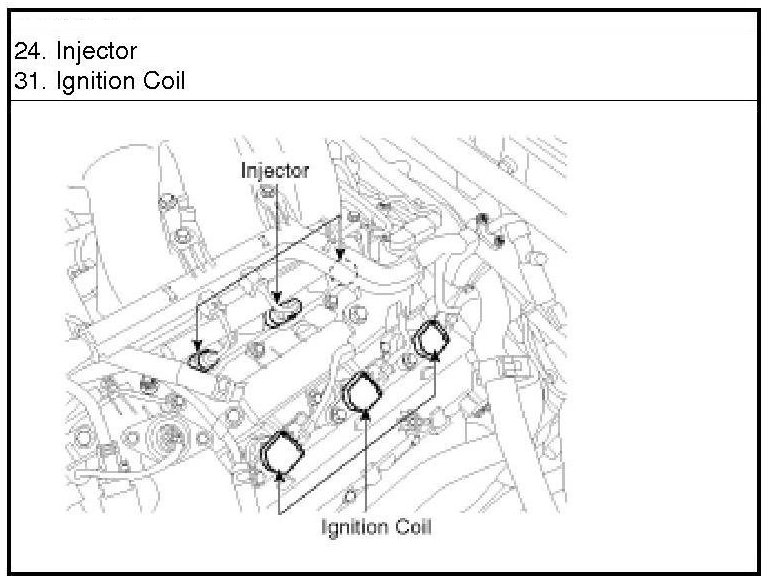 24. Injector
31. Ignition Coil

Injector

Ignition Coil