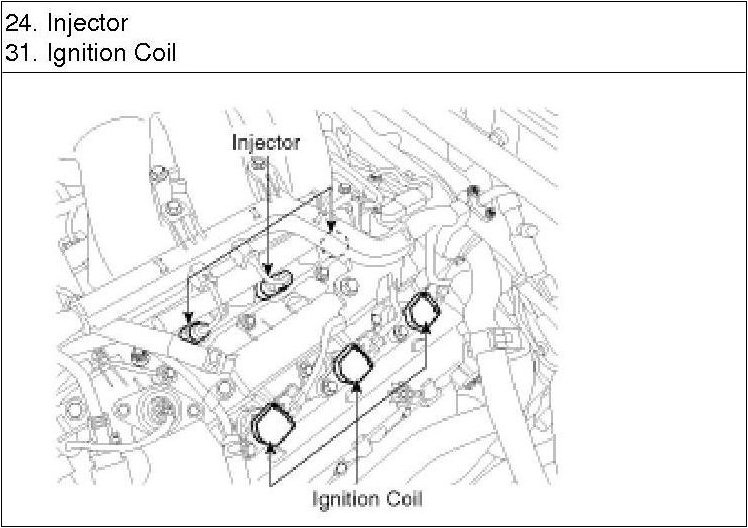 24. Injector
31. Ignition Coil

Injector

Ignition Coil