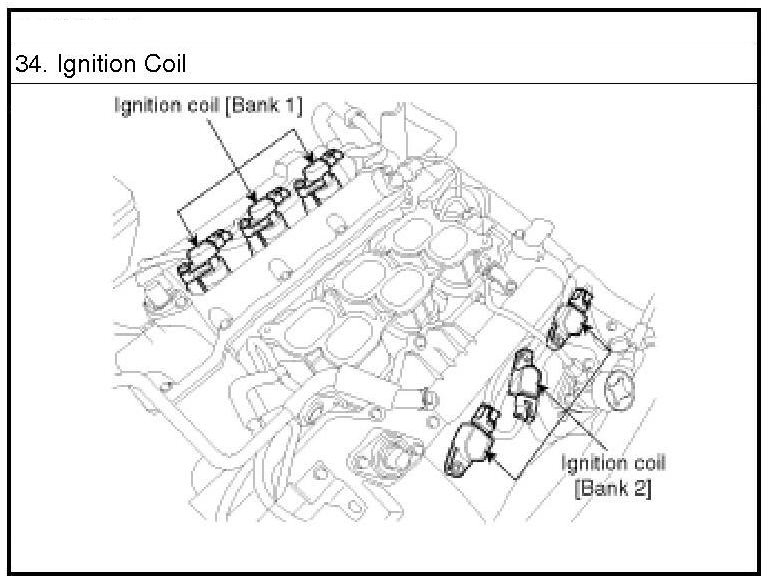 34. Ignition Coil

Ignition coil [Bank 1]

Ignition coil [Bank 2]