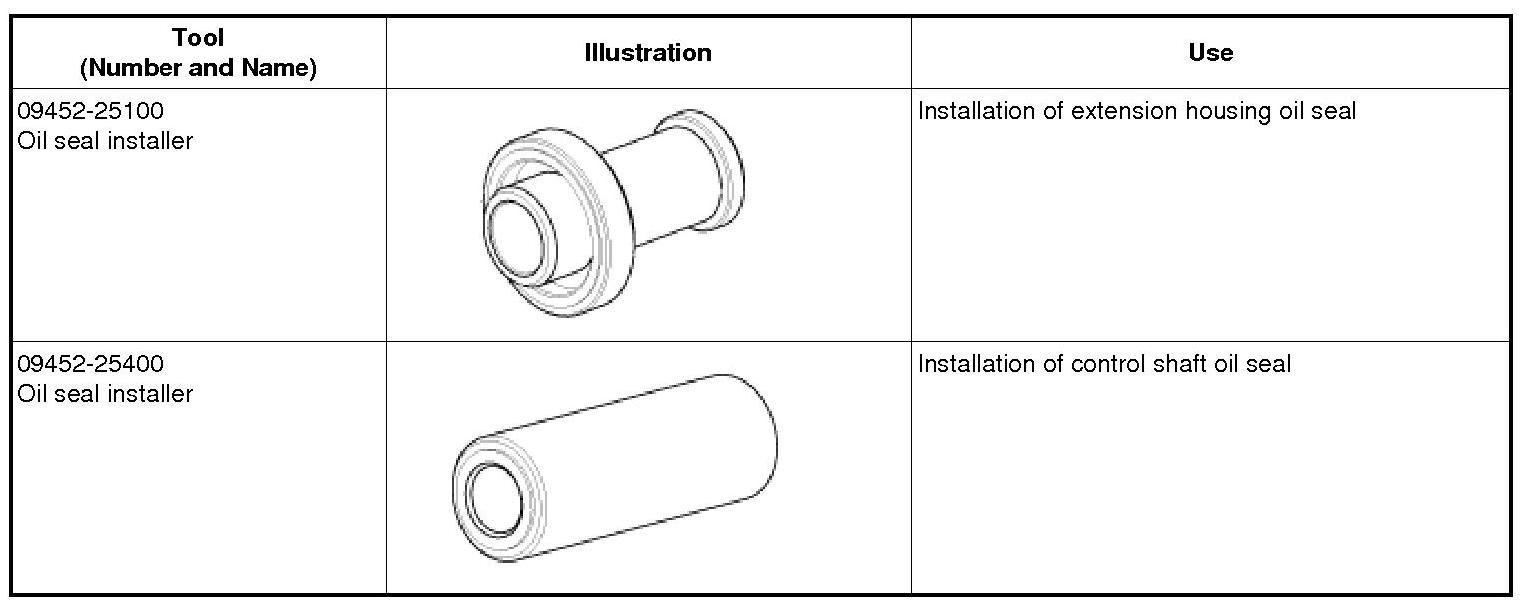 | Tool (Number and Name) | Illustration | Use |
|---|---|---|
| 09452-25100 Oil seal installer | | Installation of extension housing oil seal |
| 09452-25400 Oil seal installer | | Installation of control shaft oil seal |