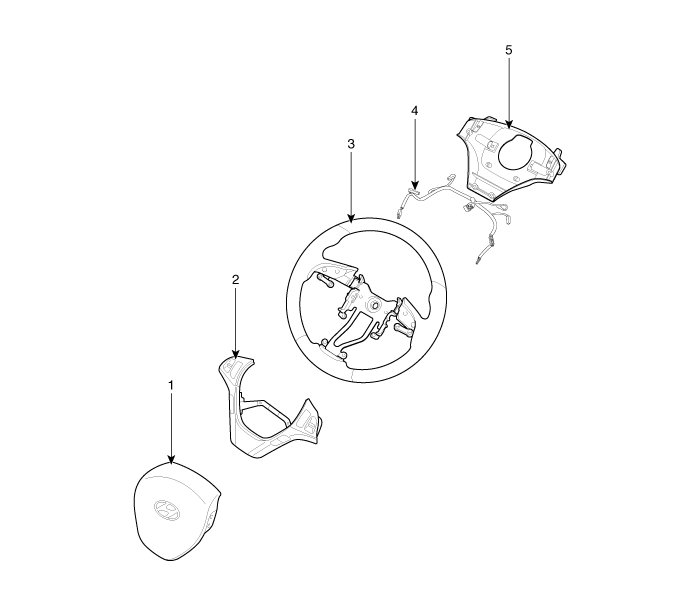 5
4
3
2
1